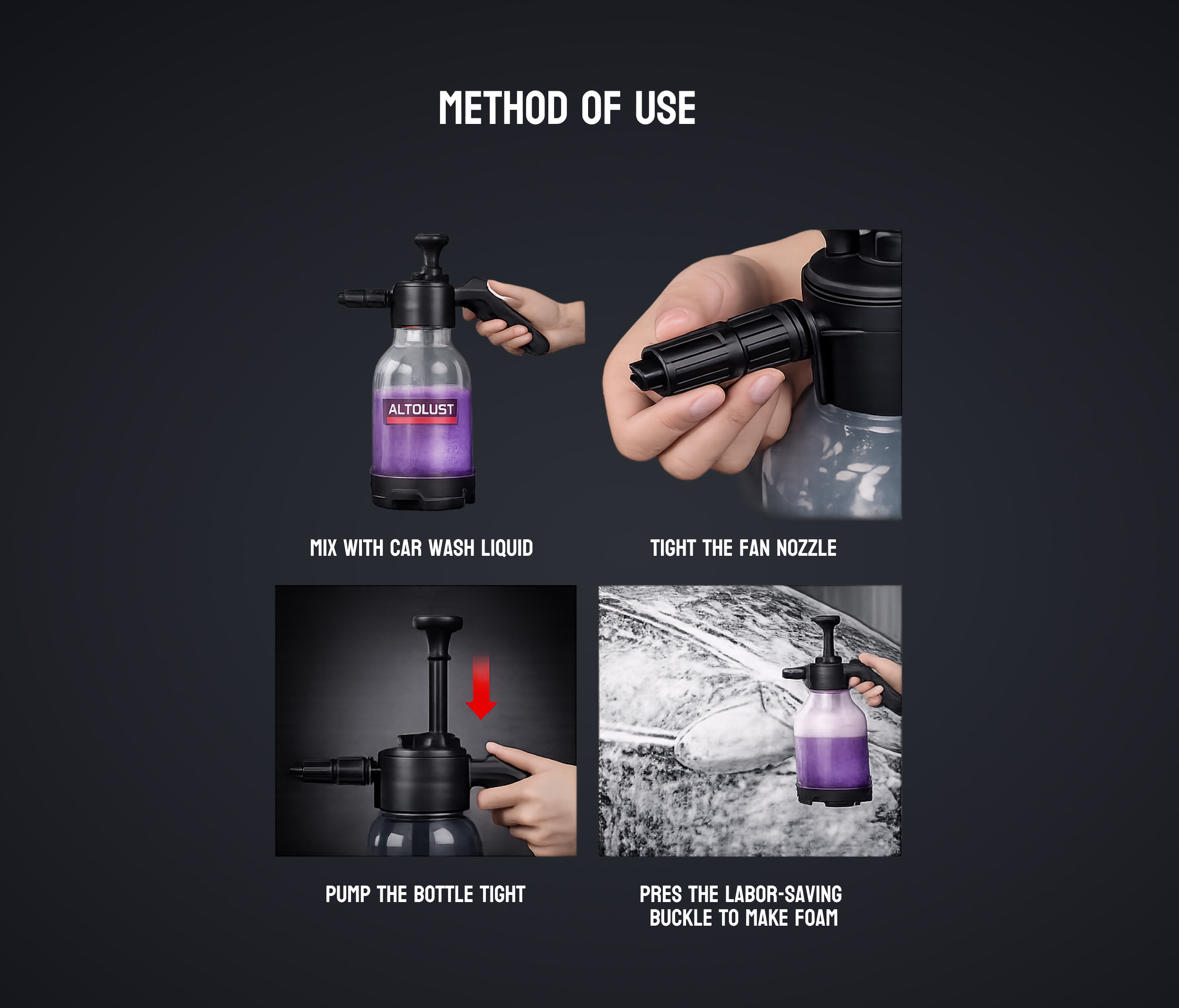 METHOD OF USE

ALTOLUST

MIX WITH CAR WASH LIQUID

TIGHT THE FAN NOZZLE

PUMP THE BOTTLE TIGHT

PRES THE LABOR-SAVING BUCKLE TO MAKE FOAM